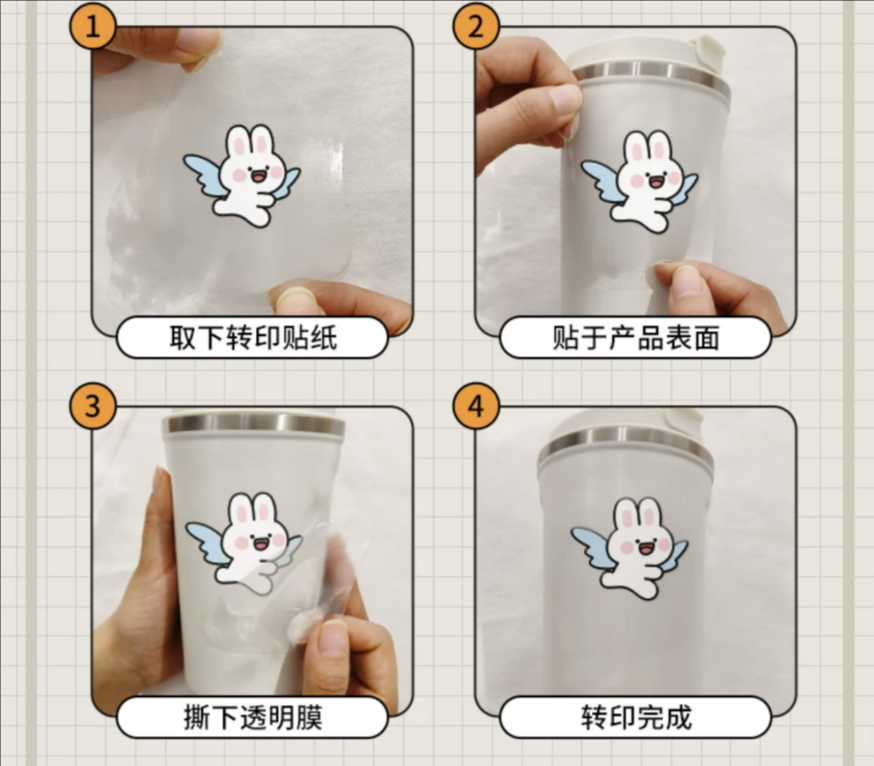 1
取下转印贴纸

2
贴于产品表面

3
撕下透明膜

4
转印完成